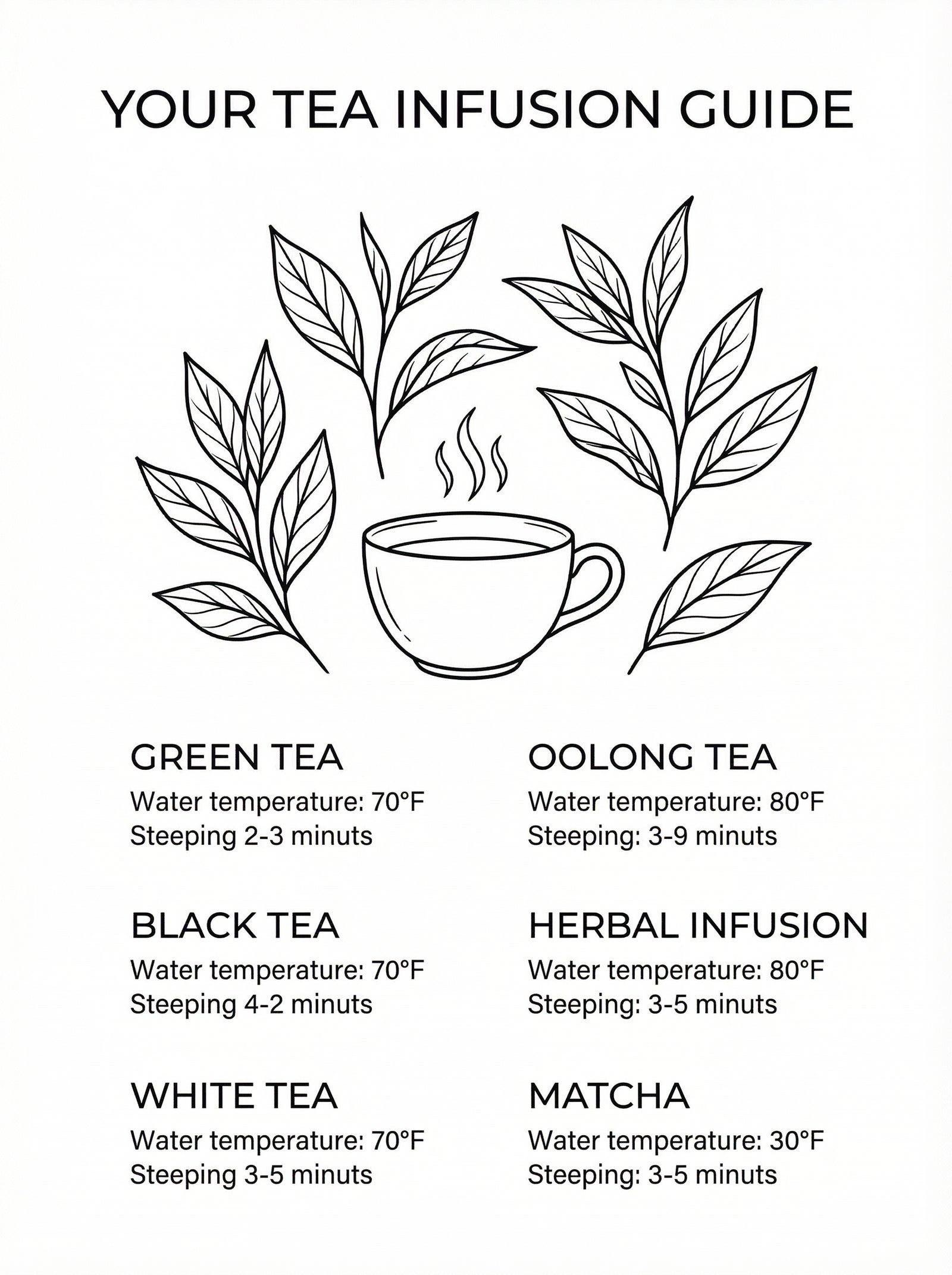 YOUR TEA INFUSION GUIDE

GREEN TEA
Water temperature: 70°F
Steeping 2-3 minuts

BLACK TEA
Water temperature: 70°F
Steeping 4-2 minuts

WHITE TEA
Water temperature: 70°F
Steeping 3-5 minuts

OOLONG TEA
Water temperature: 80°F
Steeping: 3-9 minuts

HERBAL INFUSION
Water temperature: 80°F
Steeping: 3-5 minuts

MATCHA
Water temperature: 30°F
Steeping: 3-5 minuts