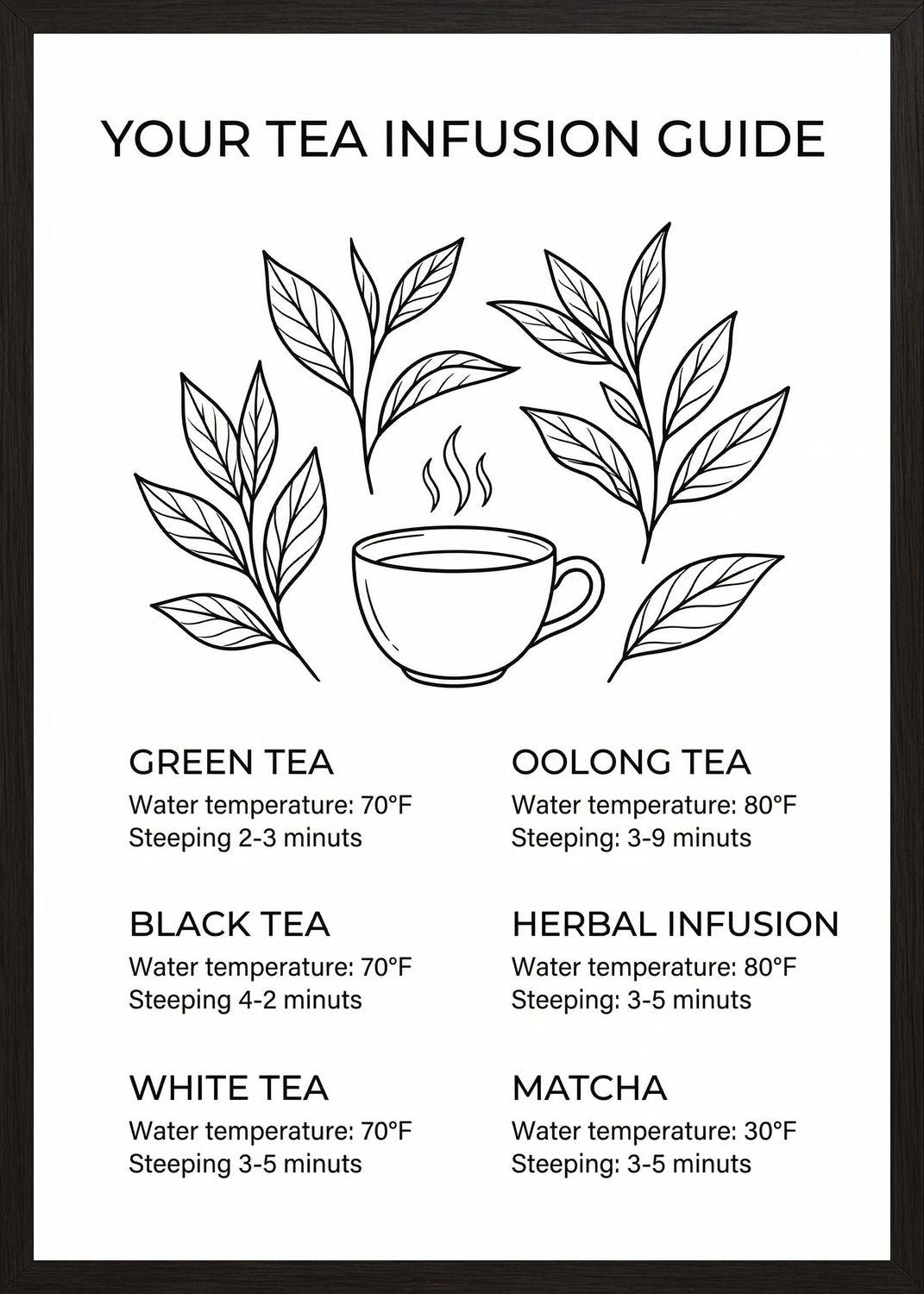 YOUR TEA INFUSION GUIDE

GREEN TEA
Water temperature: 70°F
Steeping 2-3 minuts

BLACK TEA
Water temperature: 70°F
Steeping 4-2 minuts

WHITE TEA
Water temperature: 70°F
Steeping 3-5 minuts

OOLONG TEA
Water temperature: 80°F
Steeping: 3-9 minuts

HERBAL INFUSION
Water temperature: 80°F
Steeping: 3-5 minuts

MATCHA
Water temperature: 30°F
Steeping: 3-5 minuts